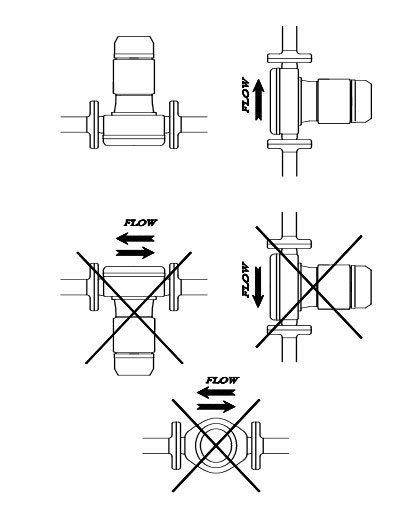 FLOW

FLOW

FLOW

FLOW