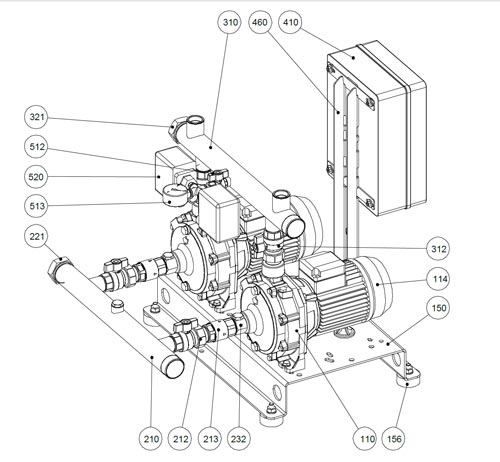 310
460
410
321
512
520
513
221
312
114
150
210
212
213
232
110
156